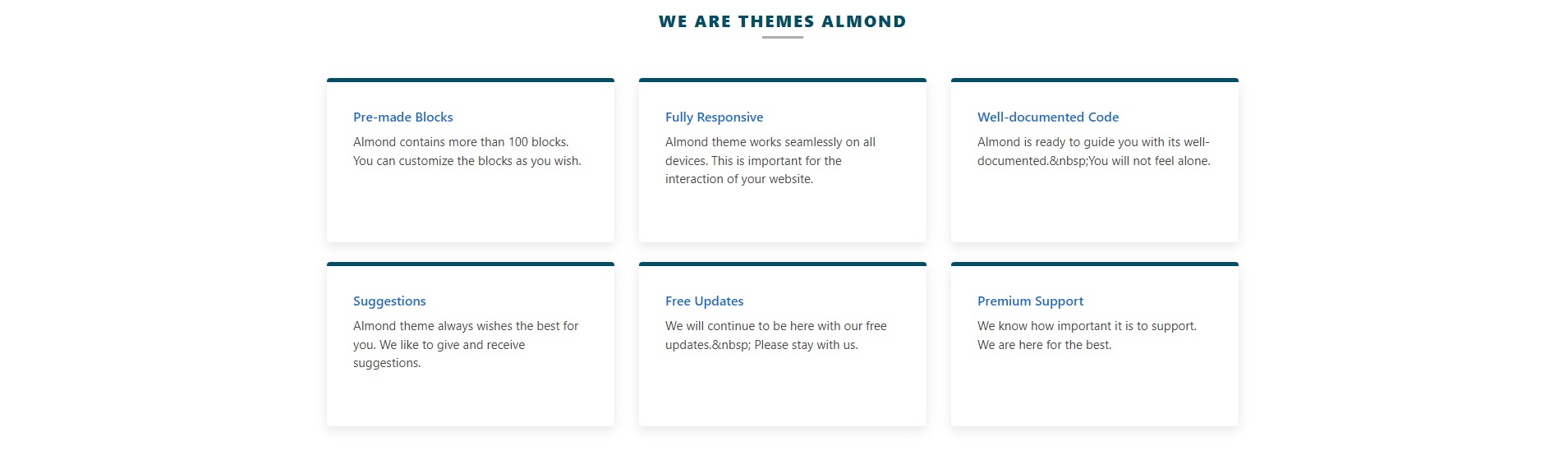 WE ARE THEMES ALMOND

Pre-made Blocks
Almond contains more than 100 blocks. You can customize the blocks as you wish.

Fully Responsive
Almond theme works seamlessly on all devices. This is important for the interaction of your website.

Well-documented Code
Almond is ready to guide you with its well-documented.&nbsp;You will not feel alone.

Suggestions
Almond theme always wishes the best for you. We like to give and receive suggestions.

Free Updates
We will continue to be here with our free updates.&nbsp; Please stay with us.

Premium Support
We know how important it is to support. We are here for the best.